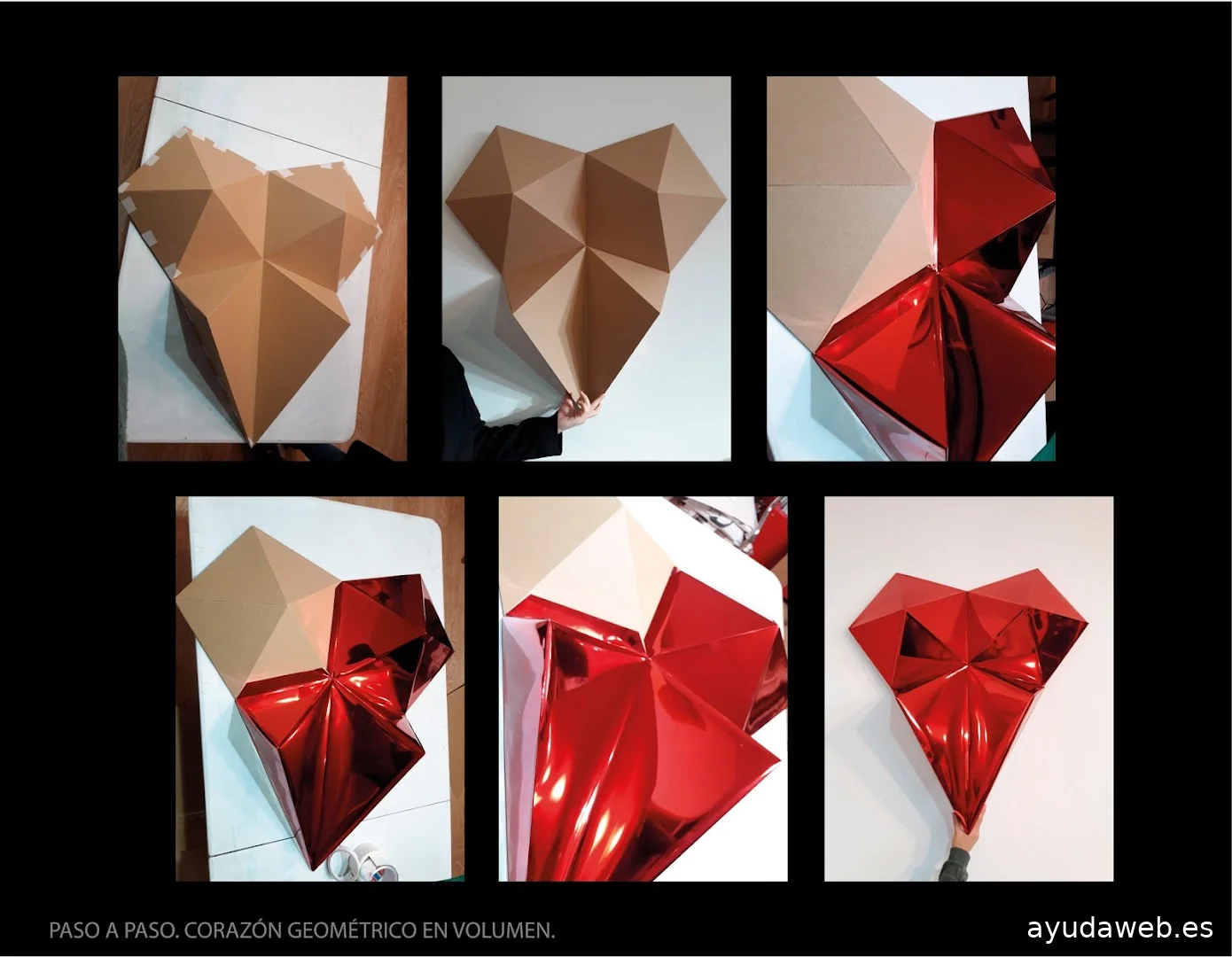 PASO A PASO. CORAZÓN GEOMÉTRICO EN VOLUMEN.

ayudaweb.es