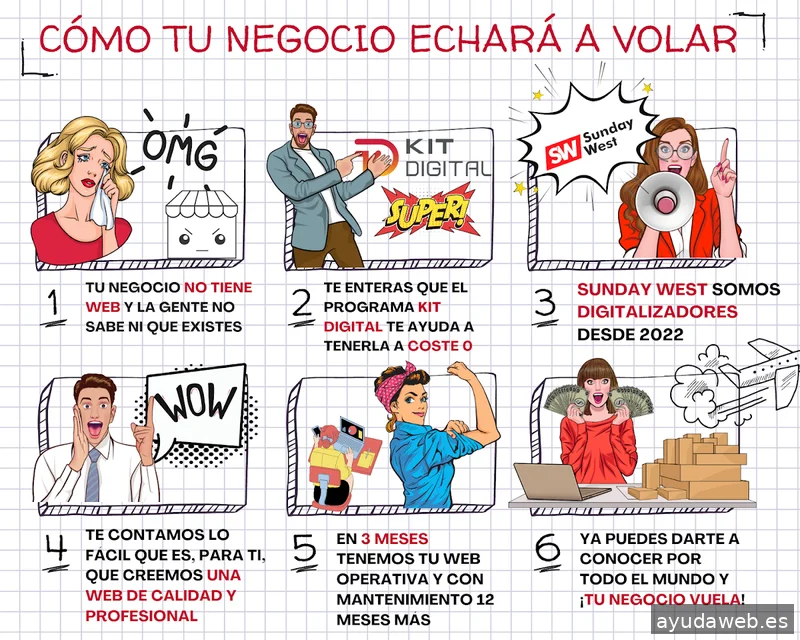 CÓMO TU NEGOCIO ECHARÁ A VOLAR

OMG

KIT DIGITAL

SUPER!

SW Sunday West

1 TU NEGOCIO NO TIENE WEB Y LA GENTE NO SABE NI QUE EXISTES

2 TE ENTERAS QUE EL PROGRAMA KIT DIGITAL TE AYUDA A TENERLA A COSTE 0

3 SUNDAY WEST SOMOS DIGITALIZADORES DESDE 2022

WOW

4 TE CONTAMOS LO FACIL QUE ES, PARA TI, QUE CREEMOS UNA WEB DE CALIDAD Y PROFESIONAL

5 EN 3 MESES TENEMOS TU WEB OPERATIVA Y CON MANTENIMIENTO 12 MESES MAS

6 YA PUEDES DARTE A CONOCER POR TODO EL MUNDO Y ¡TU NEGOCIO VUELA!

ayudaweb.es