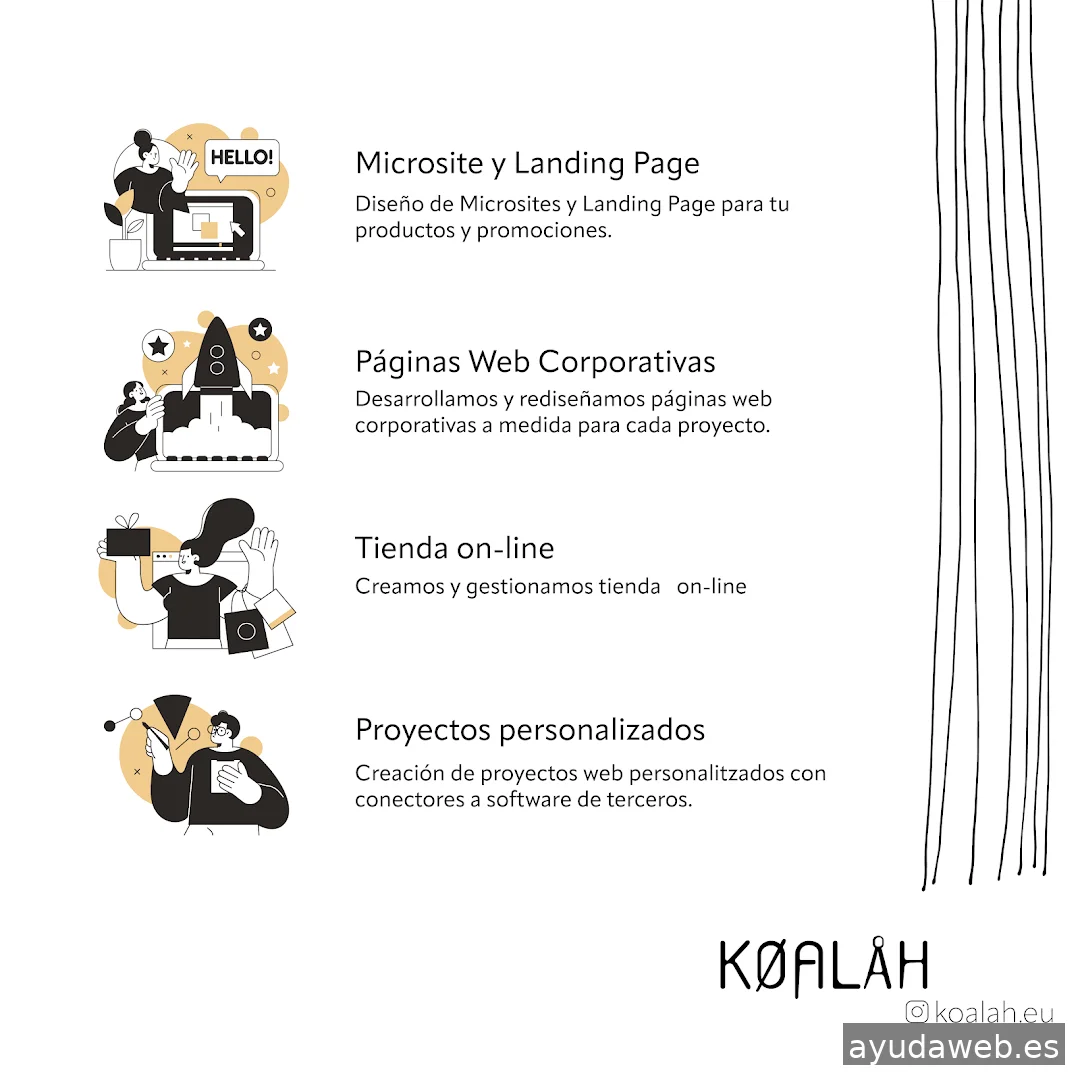 HELLO!

Microsite y Landing Page

Diseño de Microsites y Landing Page para tu productos y promociones.

Páginas Web Corporativas

Desarrollamos y rediseñamos páginas web corporativas a medida para cada proyecto.

Tienda on-line

Creamos y gestionamos tienda on-line

Proyectos personalizados

Creación de proyectos web personalitzados con conectores a software de terceros.

KØALÅH

koalah.eu

ayudaweb.es