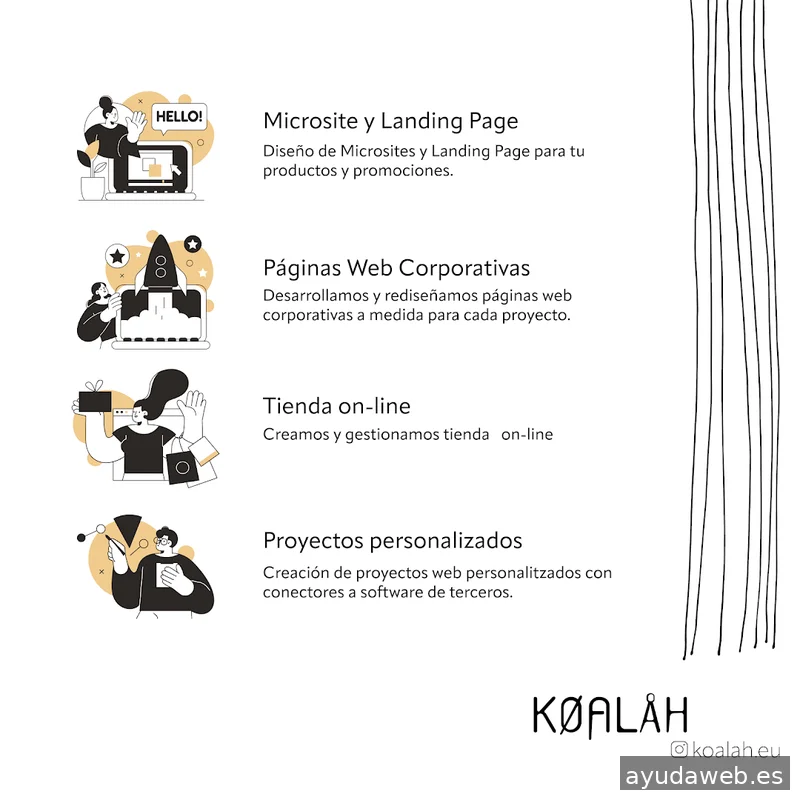 HELLO!

Microsite y Landing Page
Diseño de Microsites y Landing Page para tu productos y promociones.

Páginas Web Corporativas
Desarrollamos y rediseñamos páginas web corporativas a medida para cada proyecto.

Tienda on-line
Creamos y gestionamos tienda on-line

Proyectos personalizados
Creación de proyectos web personalitzados con conectores a software de terceros.

KØALÅH
koalah.eu
ayudaweb.es